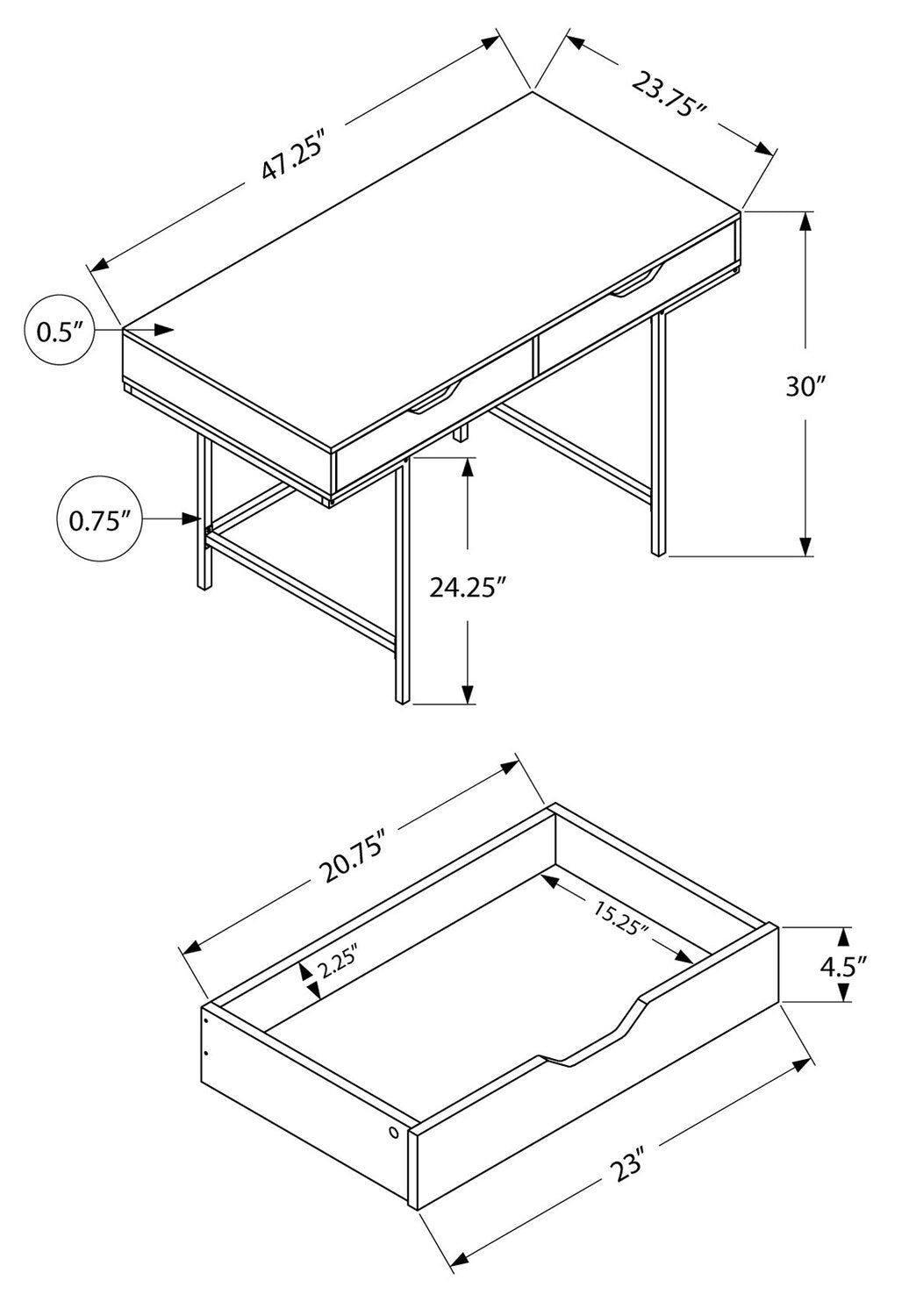 47.25″
23.75″
0.5″
30″
0.75″
24.25″
20.75″
15.25″
2.25″
4.5″
23″