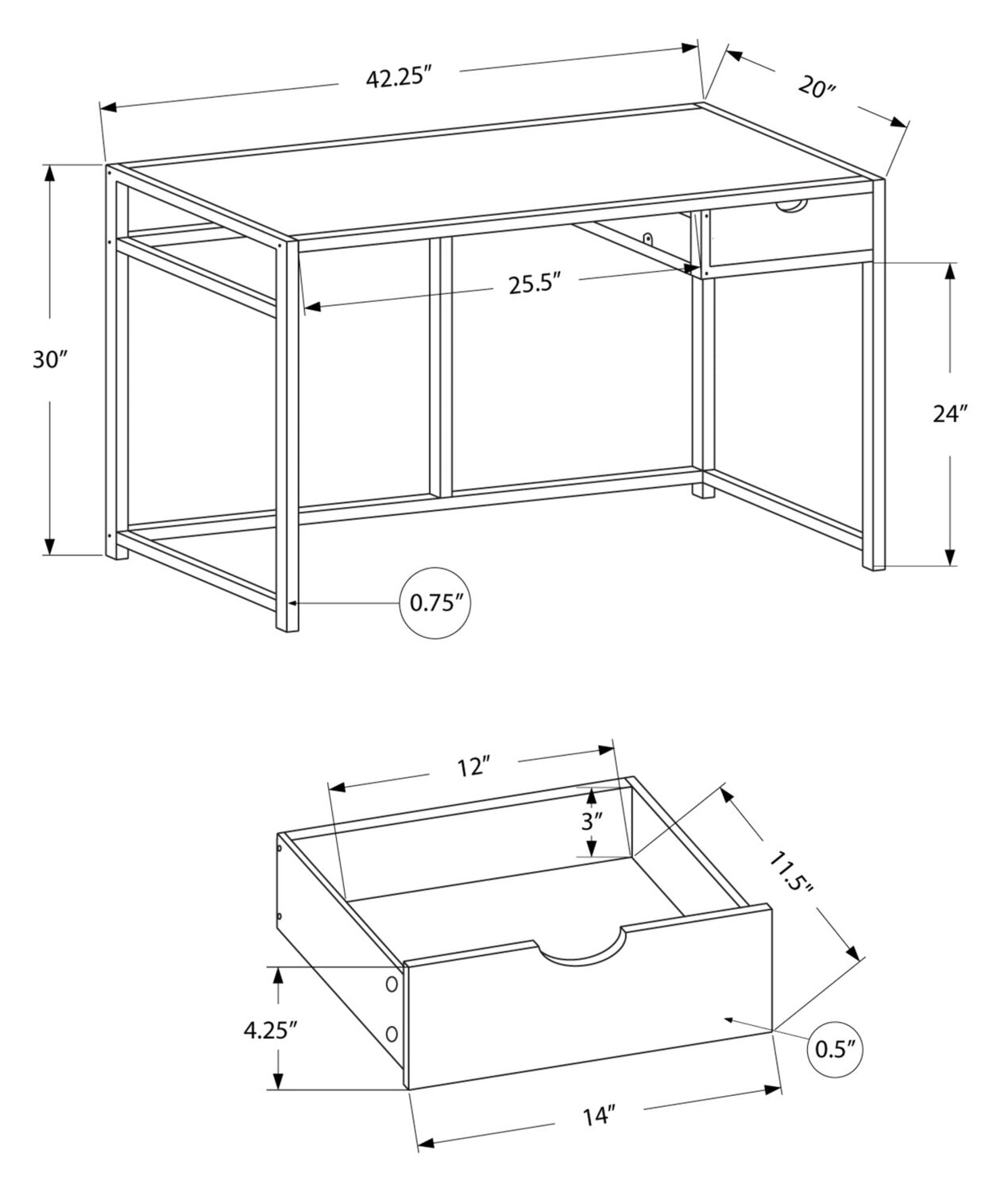 42.25″
20″
30″
25.5″
24″
0.75″
12″
3″
11.5″
4.25″
0.5″
14″