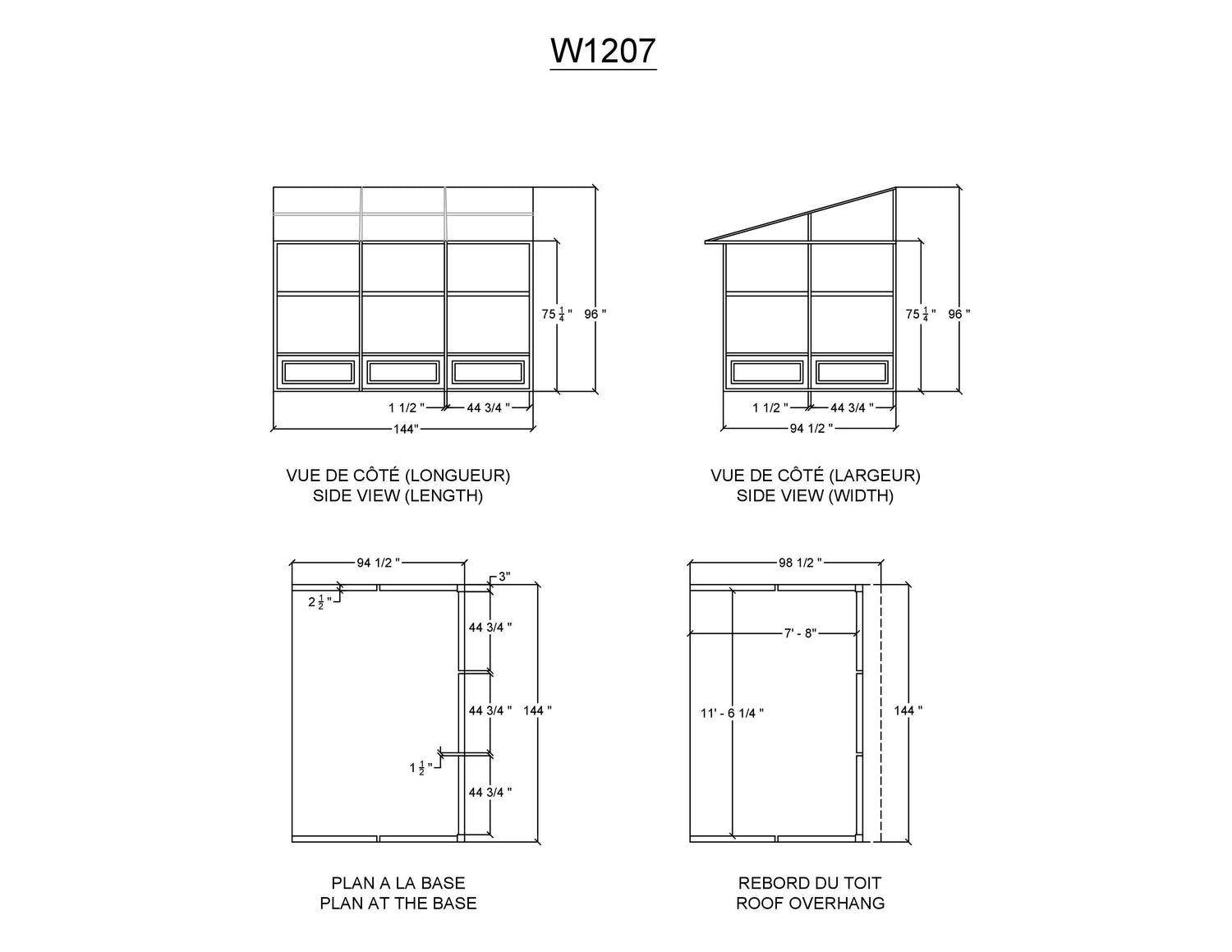 W1207

$75\frac{1}{4}$ "

96 "

1 1/2 "

44 3/4 "

144"

VUE DE CÔTÉ (LONGUEUR)
SIDE VIEW (LENGTH)

$75\frac{1}{4}$ "

96 "

1 1/2 "

44 3/4 "

94 1/2 "

VUE DE CÔTÉ (LARGEUR)
SIDE VIEW (WIDTH)

94 1/2 "

3"

$2\frac{1}{2}$ "

44 3/4 "

44 3/4 "

144 "

$1\frac{1}{2}$ "

44 3/4 "

PLAN A LA BASE
PLAN AT THE BASE

98 1/2 "

7' - 8"

11' - 6 1/4 "

144 "

REBORD DU TOIT
ROOF OVERHANG