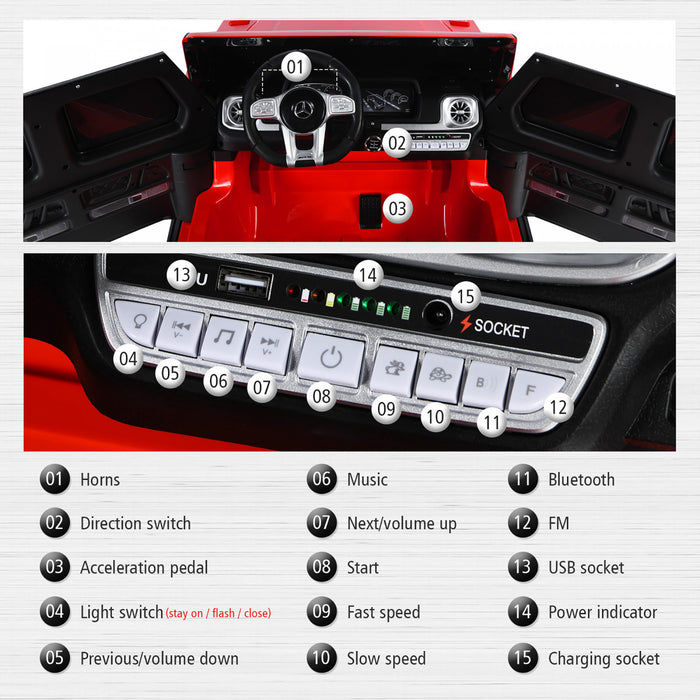 01
02
03

13 U
14
15
SOCKET
V-
V+
B
F
04
05
06
07
08
09
10
11
12

01 Horns
02 Direction switch
03 Acceleration pedal
04 Light switch (stay on / flash / close)
05 Previous/volume down

06 Music
07 Next/volume up
08 Start
09 Fast speed
10 Slow speed

11 Bluetooth
12 FM
13 USB socket
14 Power indicator
15 Charging socket