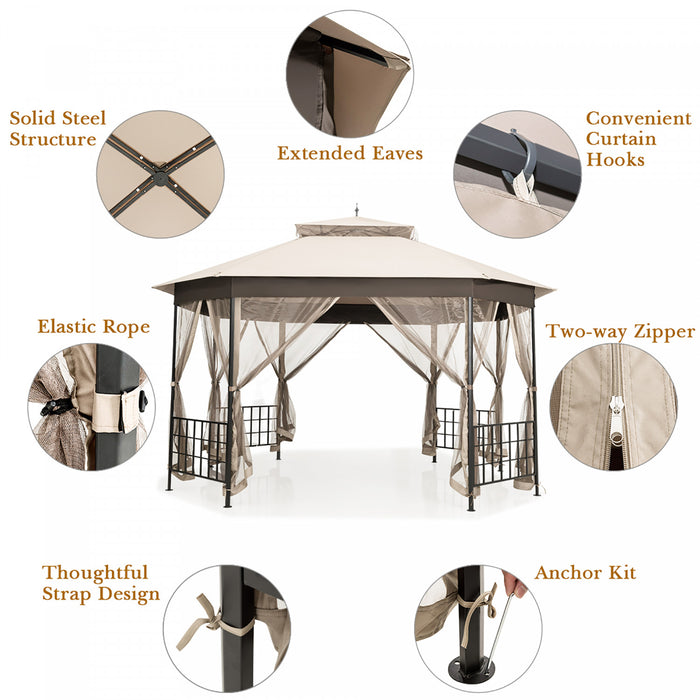 Solid Steel Structure

Extended Eaves

Convenient Curtain Hooks

Elastic Rope

Two-way Zipper

Thoughtful Strap Design

Anchor Kit