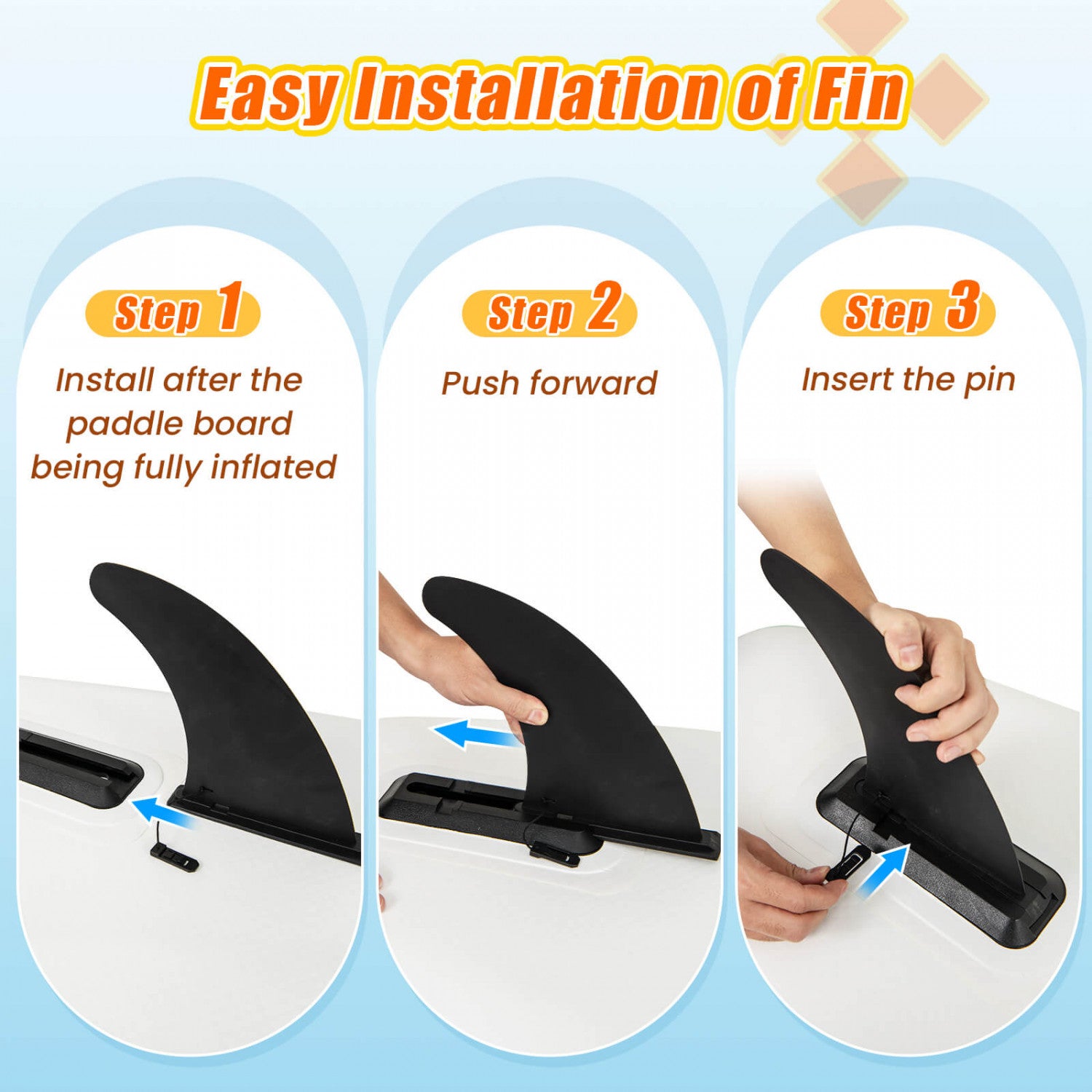 Easy Installation of Fin

Step 1

Install after the paddle board being fully inflated

Step 2

Push forward

Step 3

Insert the pin