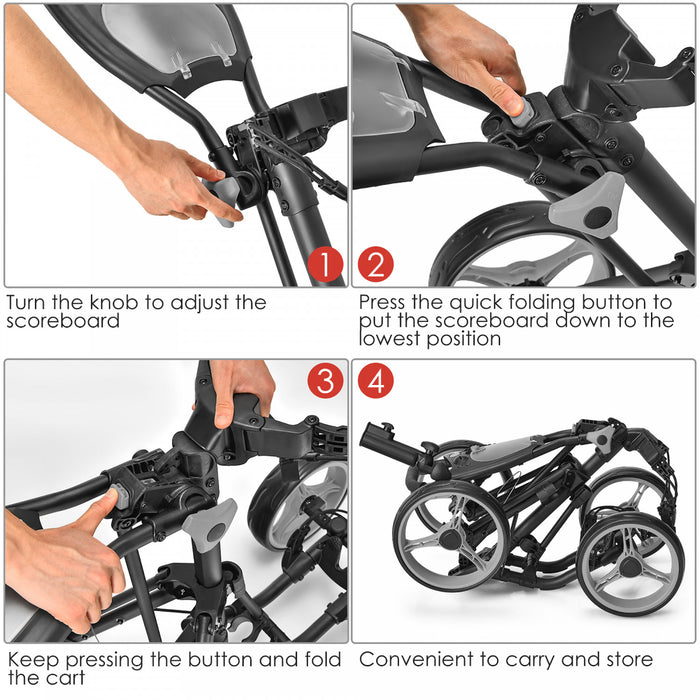 1

Turn the knob to adjust the scoreboard

2

Press the quick folding button to put the scoreboard down to the lowest position

3

Keep pressing the button and fold the cart

4

Convenient to carry and store