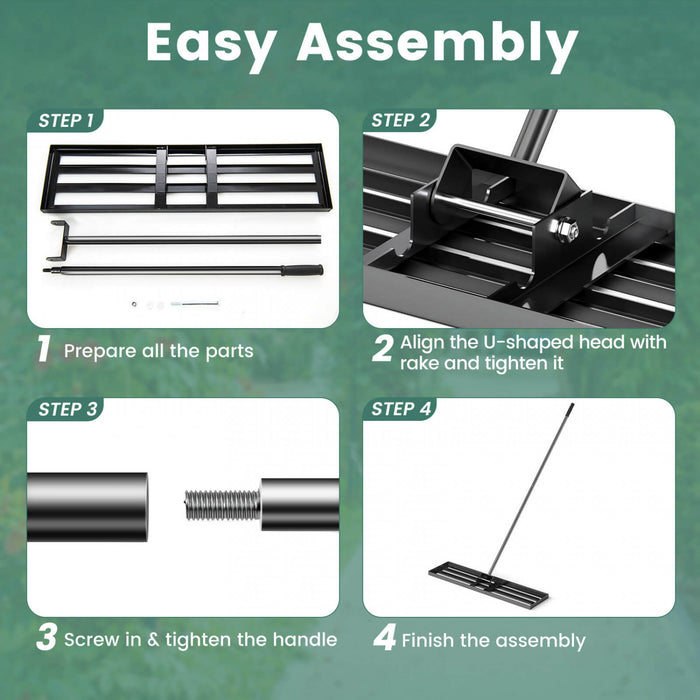 Easy Assembly

STEP 1

1 Prepare all the parts

STEP 2

2 Align the U-shaped head with rake and tighten it

STEP 3

3 Screw in & tighten the handle

STEP 4

4 Finish the assembly