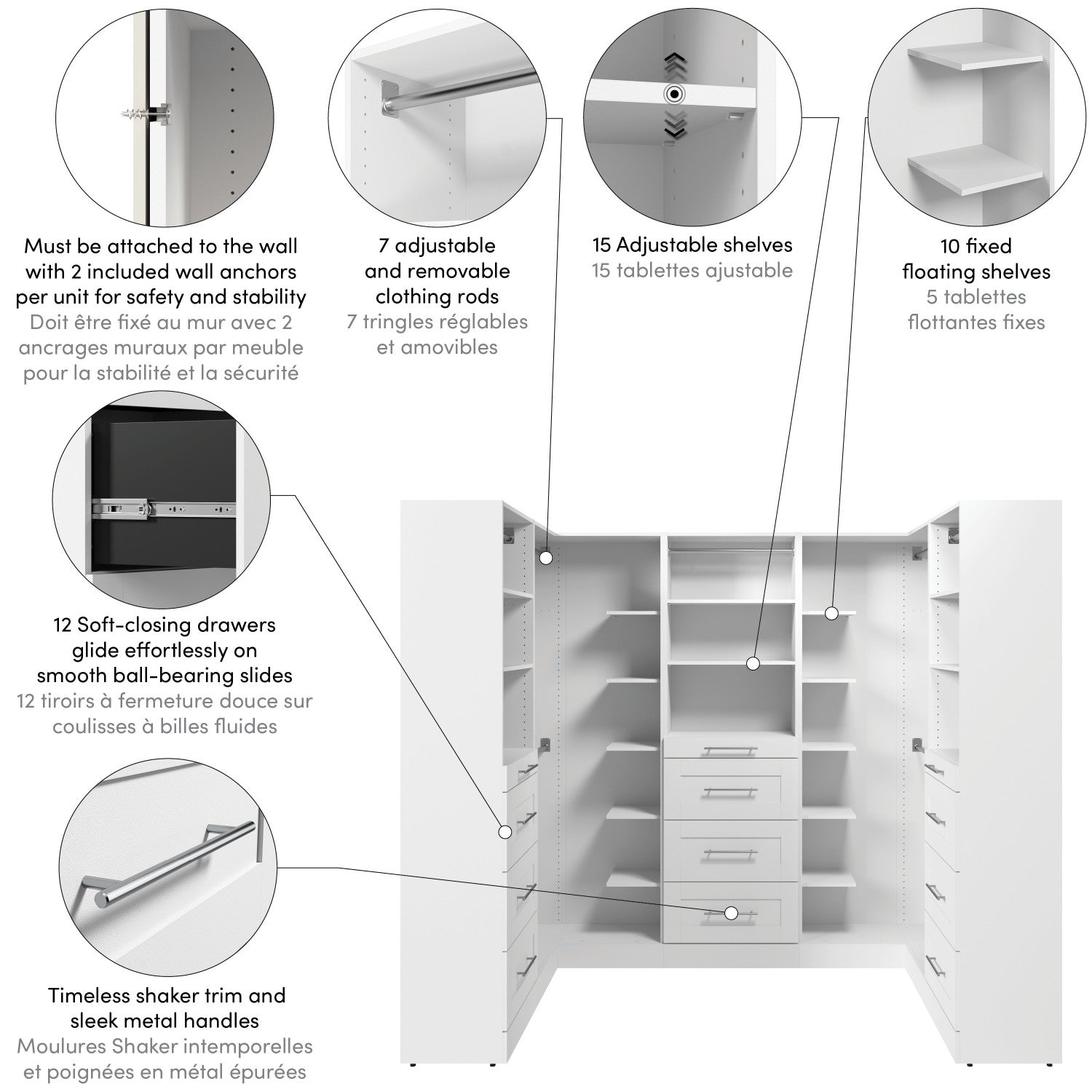 Must be attached to the wall with 2 included wall anchors per unit for safety and stability
Doit être fixé au mur avec 2 ancrages muraux par meuble pour la stabilité et la sécurité

7 adjustable and removable clothing rods
7 tringles réglables et amovibles

15 Adjustable shelves
15 tablettes ajustable

10 fixed floating shelves
5 tablettes flottantes fixes

12 Soft-closing drawers glide effortlessly on smooth ball-bearing slides
12 tiroirs à fermeture douce sur coulisses à billes fluides

Timeless shaker trim and sleek metal handles
Moulures Shaker intemporelles et poignées en métal épurées