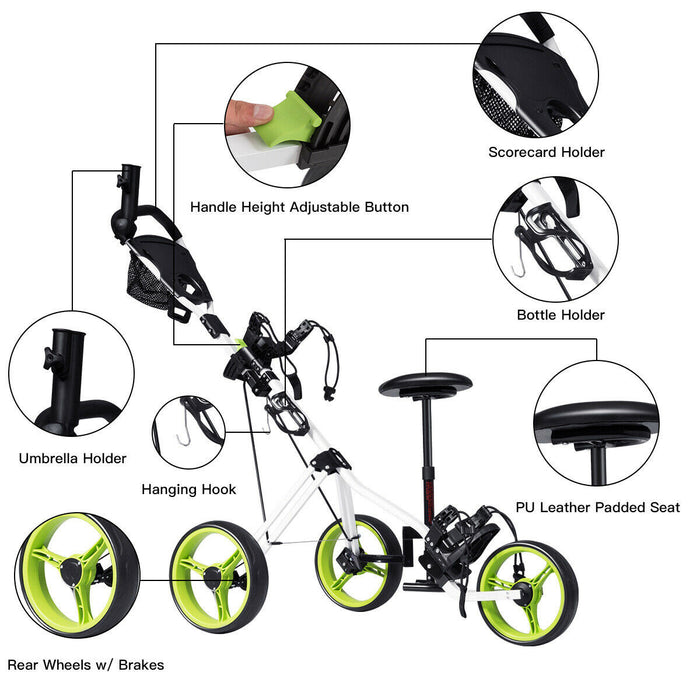 Scorecard Holder

Handle Height Adjustable Button

Bottle Holder

Umbrella Holder

Hanging Hook

PU Leather Padded Seat

Rear Wheels w/ Brakes