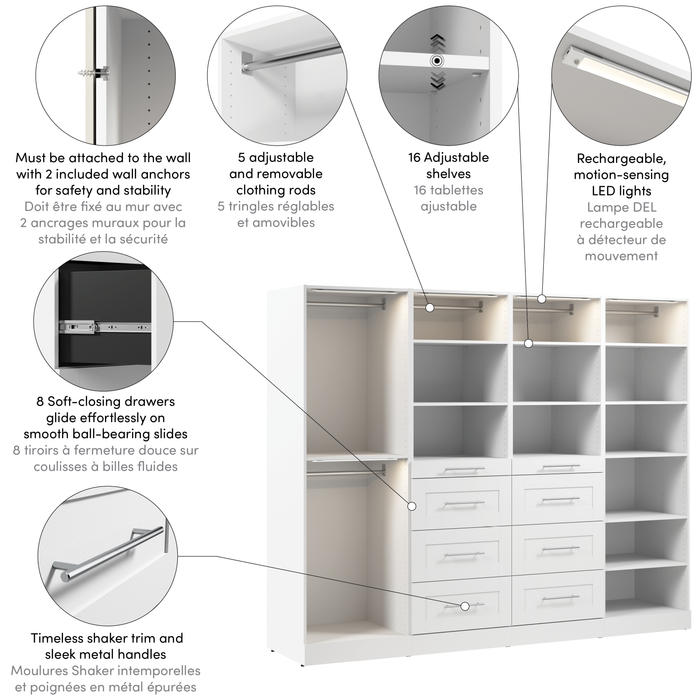 Must be attached to the wall with 2 included wall anchors for safety and stability
Doit être fixé au mur avec 2 ancrages muraux pour la stabilité et la sécurité

5 adjustable and removable clothing rods
5 tringles réglables et amovibles

16 Adjustable shelves
16 tablettes ajustable

Rechargeable, motion-sensing LED lights
Lampe DEL rechargeable à détecteur de mouvement

8 Soft-closing drawers glide effortlessly on smooth ball-bearing slides
8 tiroirs à fermeture douce sur coulisses à billes fluides

Timeless shaker trim and sleek metal handles
Moulures Shaker intemporelles et poignées en métal épurées