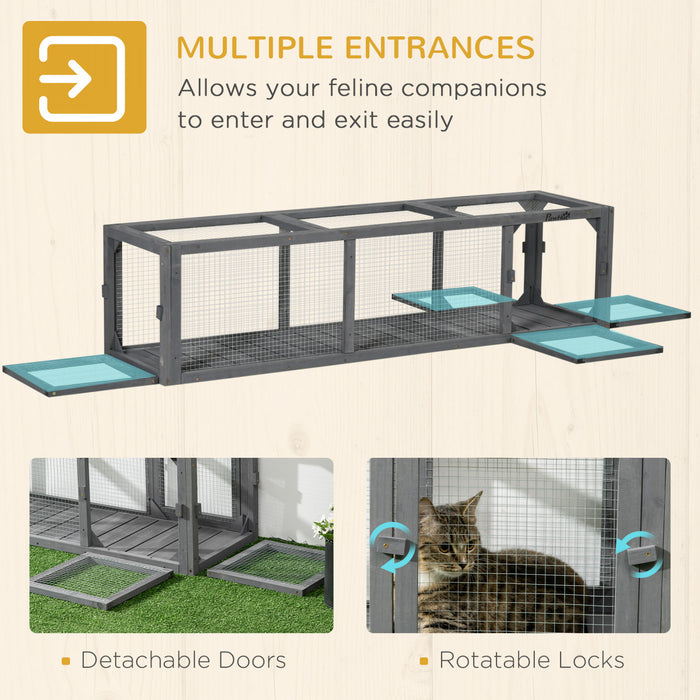 MULTIPLE ENTRANCES
Allows your feline companions to enter and exit easily

PawHut

Detachable Doors

Rotatable Locks