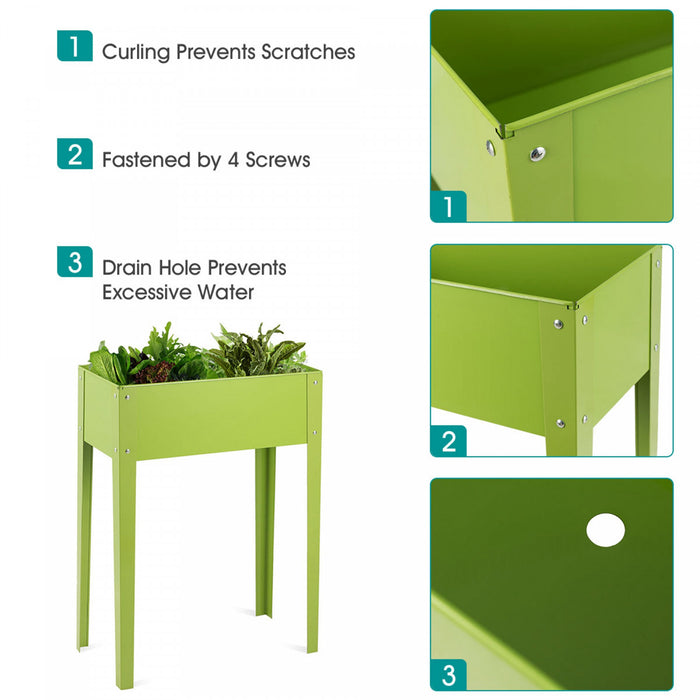 1 Curling Prevents Scratches

2 Fastened by 4 Screws

3 Drain Hole Prevents Excessive Water

1

2

3