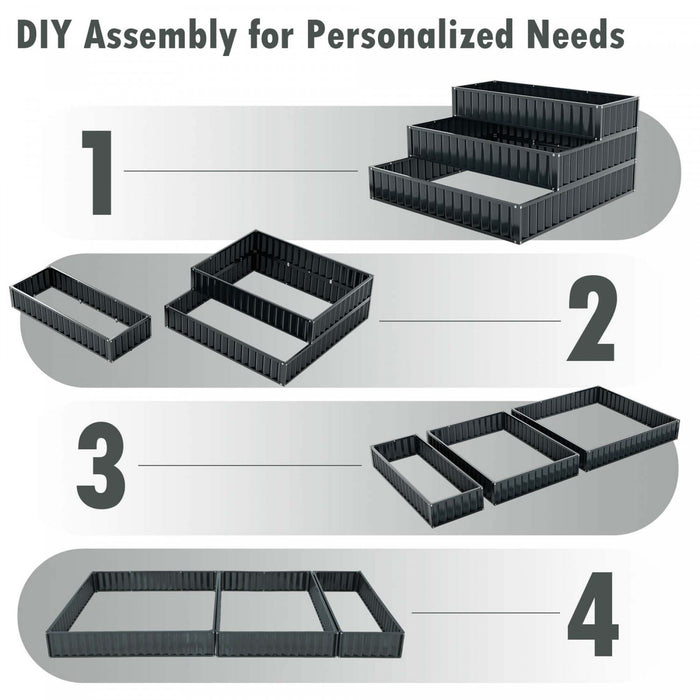 DIY Assembly for Personalized Needs

1

2

3

4