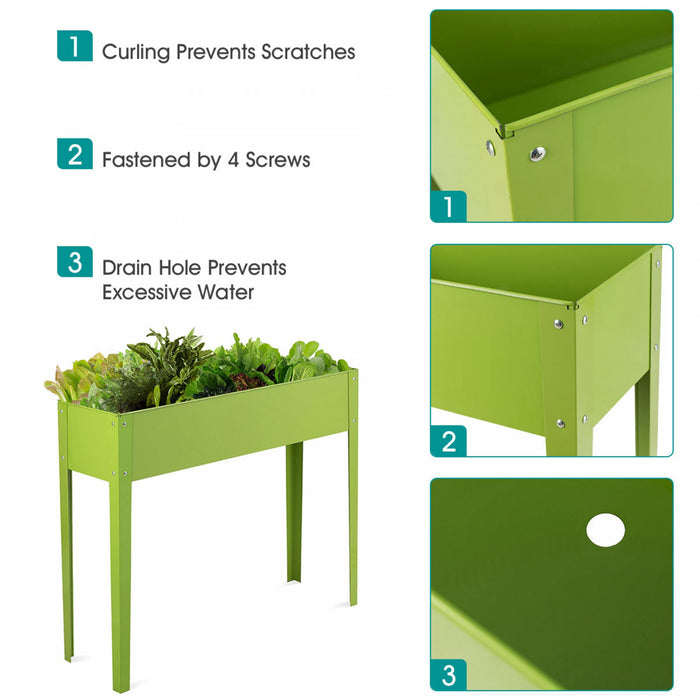 1 Curling Prevents Scratches

2 Fastened by 4 Screws

3 Drain Hole Prevents Excessive Water

1

2

3