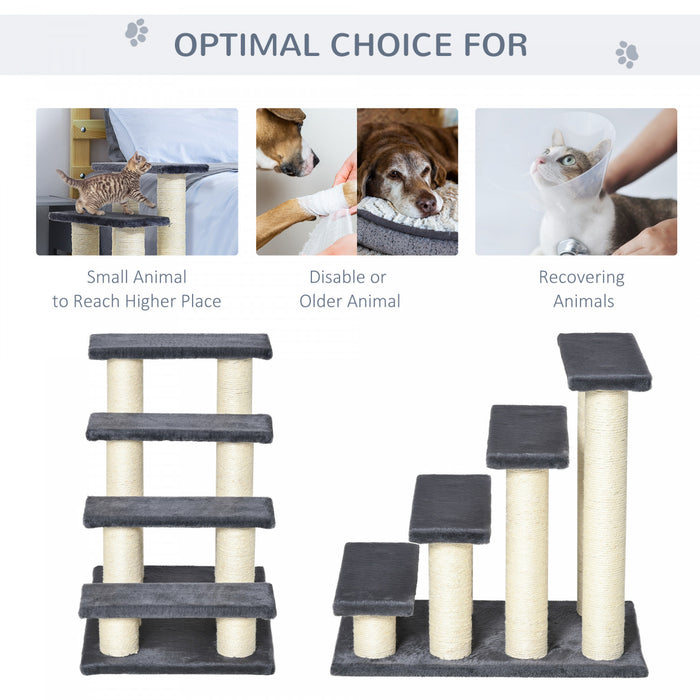 OPTIMAL CHOICE FOR

Small Animal
to Reach Higher Place

Disable or
Older Animal

Recovering
Animals