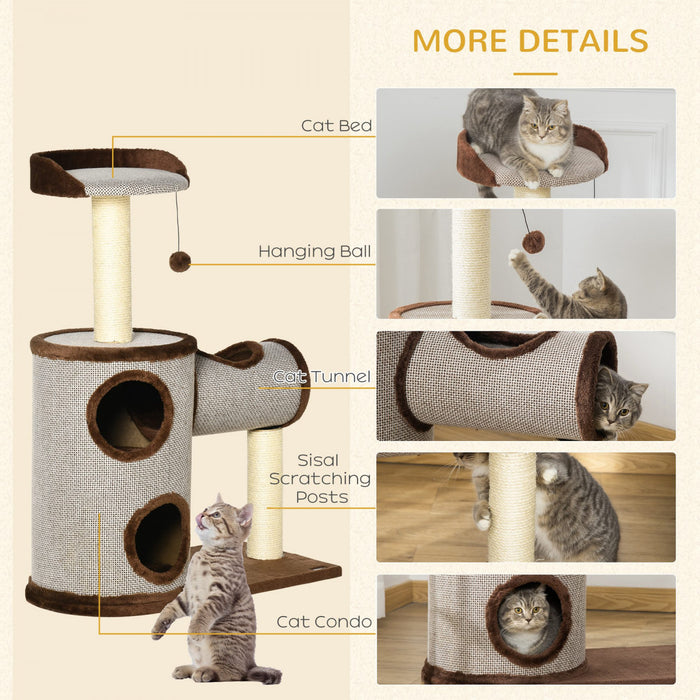 MORE DETAILS

Cat Bed

Hanging Ball

Cat Tunnel

Sisal Scratching Posts

Cat Condo