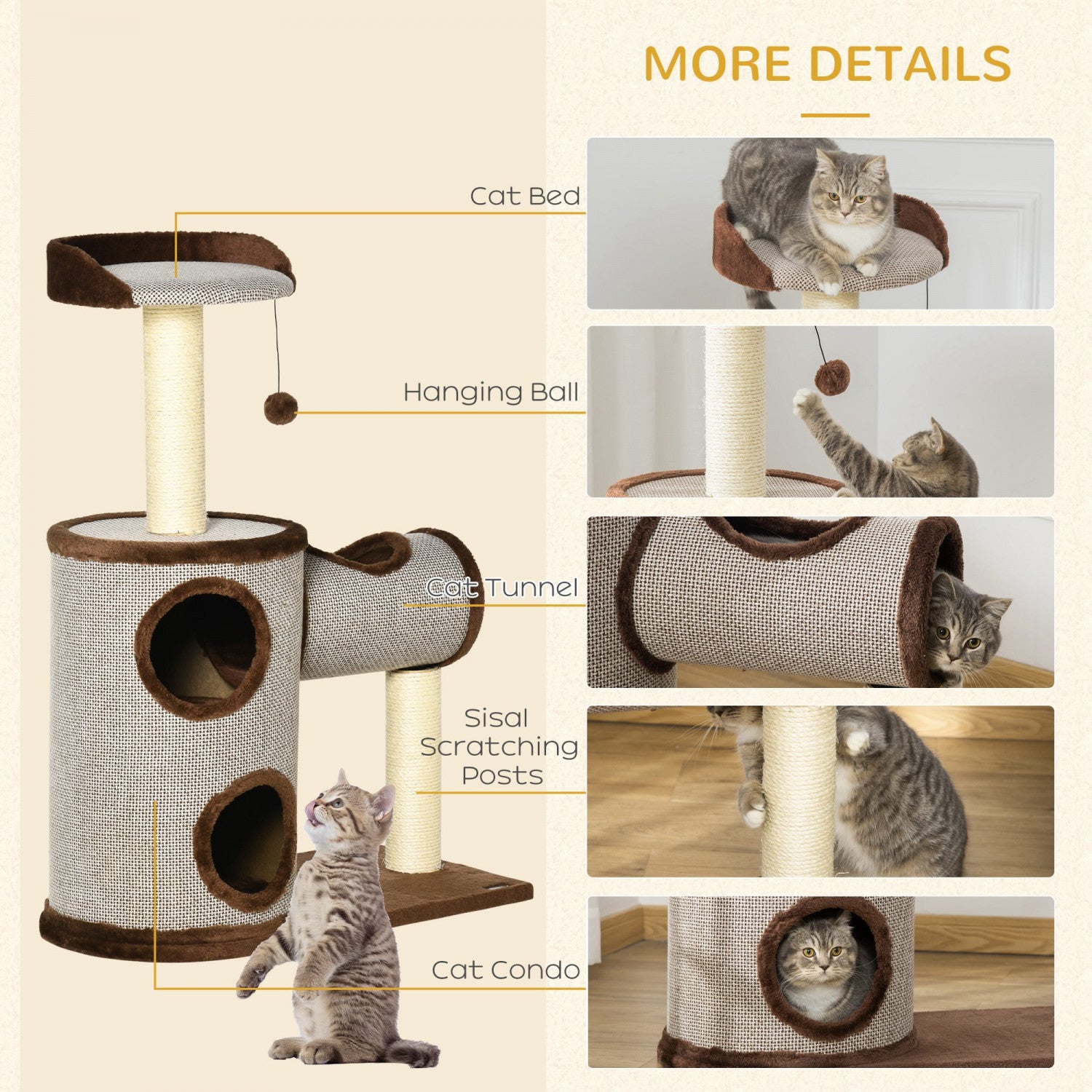 MORE DETAILS

Cat Bed

Hanging Ball

Cat Tunnel

Sisal Scratching Posts

Cat Condo