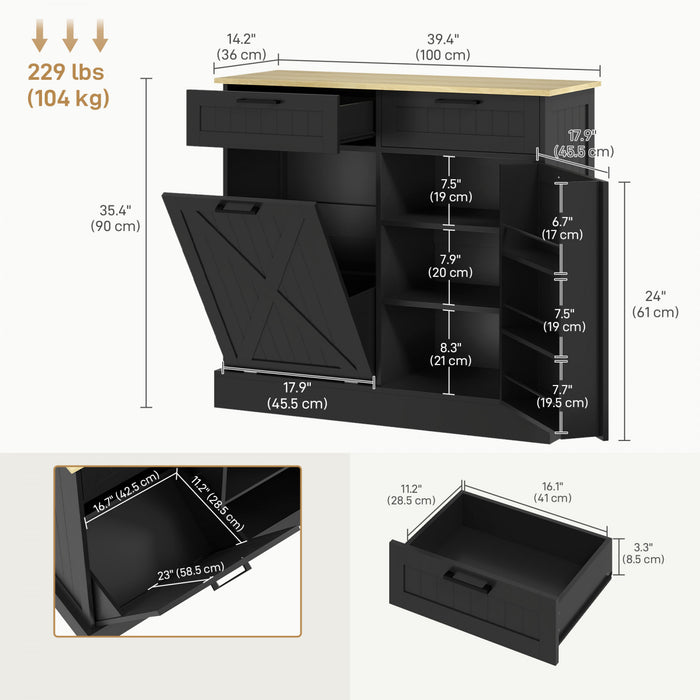 229 lbs
(104 kg)

14.2"
(36 cm)

39.4"
(100 cm)

17.9"
(45.5 cm)

35.4"
(90 cm)

7.5"
(19 cm)

7.9"
(20 cm)

8.3"
(21 cm)

6.7"
(17 cm)

7.5"
(19 cm)

7.7"
(19.5 cm)

24"
(61 cm)

17.9"
(45.5 cm)

16.7" (42.5 cm)

11.2" (28.5 cm)

23" (58.5 cm)

11.2"
(28.5 cm)

16.1"
(41 cm)

3.3"
(8.5 cm)