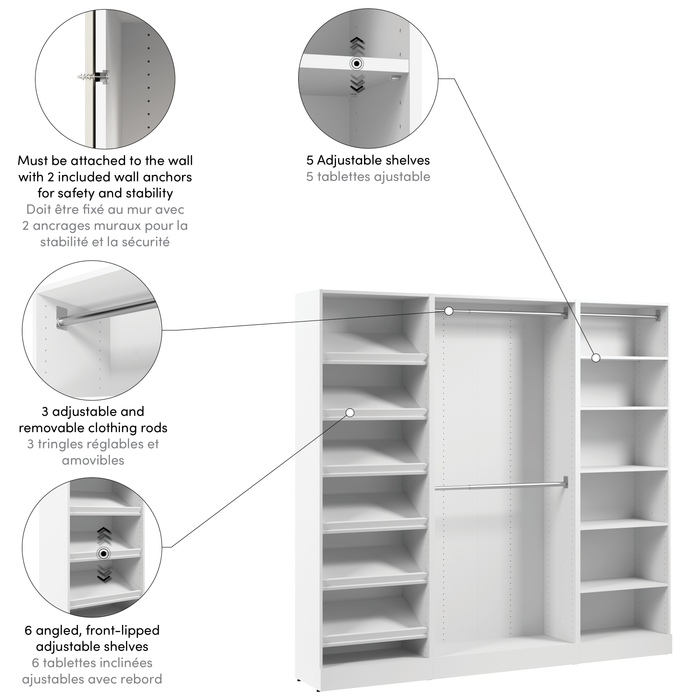 Must be attached to the wall with 2 included wall anchors for safety and stability
Doit être fixé au mur avec 2 ancrages muraux pour la stabilité et la sécurité

5 Adjustable shelves
5 tablettes ajustable

3 adjustable and removable clothing rods
3 tringles réglables et amovibles

6 angled, front-lipped adjustable shelves
6 tablettes inclinées ajustables avec rebord