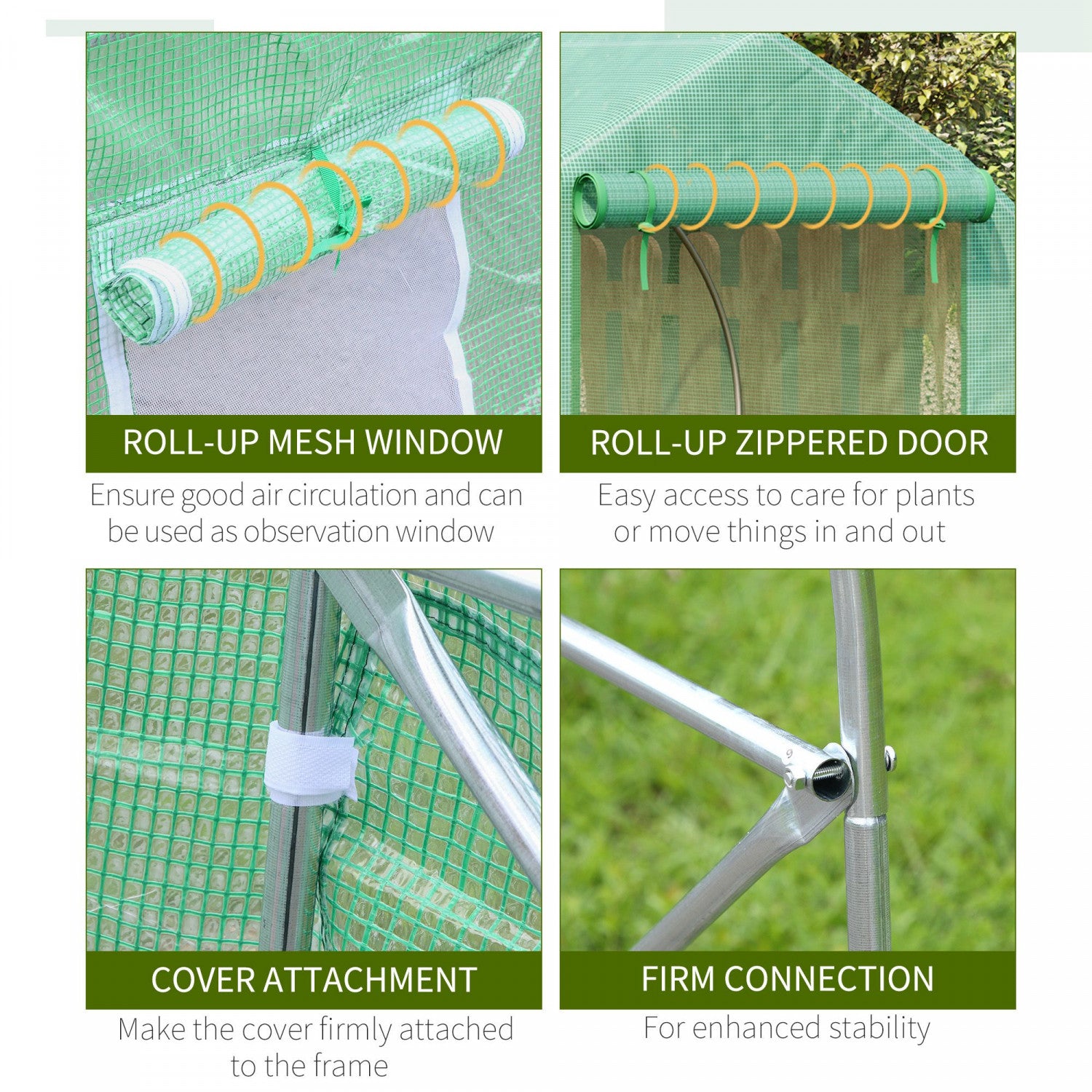 ROLL-UP MESH WINDOW

Ensure good air circulation and can be used as observation window

ROLL-UP ZIPPERED DOOR

Easy access to care for plants or move things in and out

COVER ATTACHMENT

Make the cover firmly attached to the frame

FIRM CONNECTION

For enhanced stability