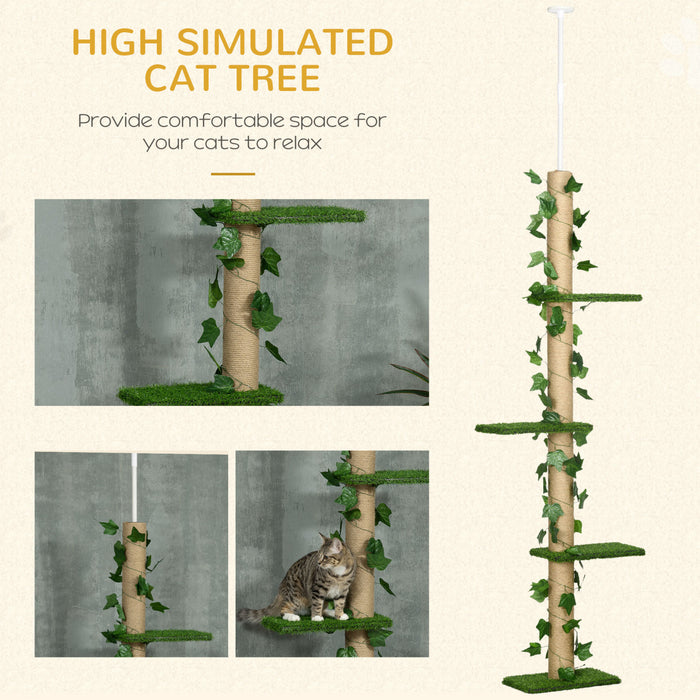 HIGH SIMULATED CAT TREE

Provide comfortable space for your cats to relax