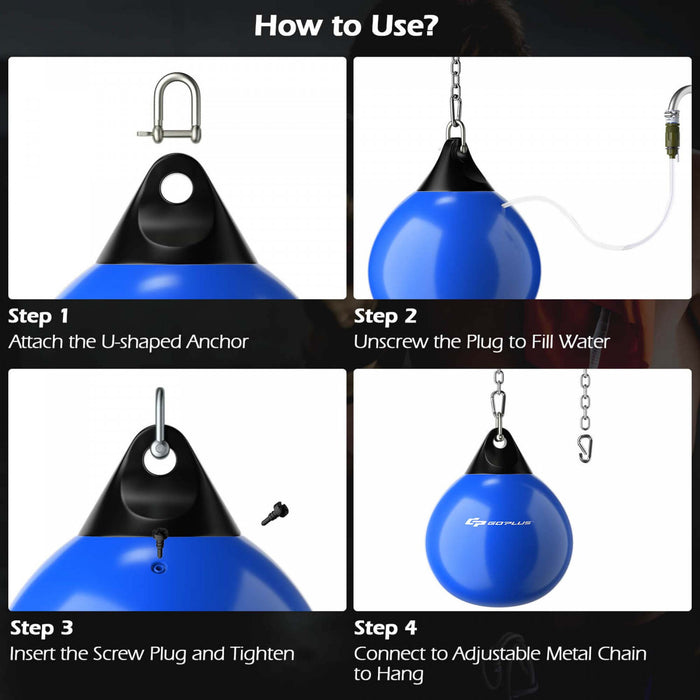 How to Use?

Step 1
Attach the U-shaped Anchor

Step 2
Unscrew the Plug to Fill Water

Step 3
Insert the Screw Plug and Tighten

GOPLUS

Step 4
Connect to Adjustable Metal Chain to Hang