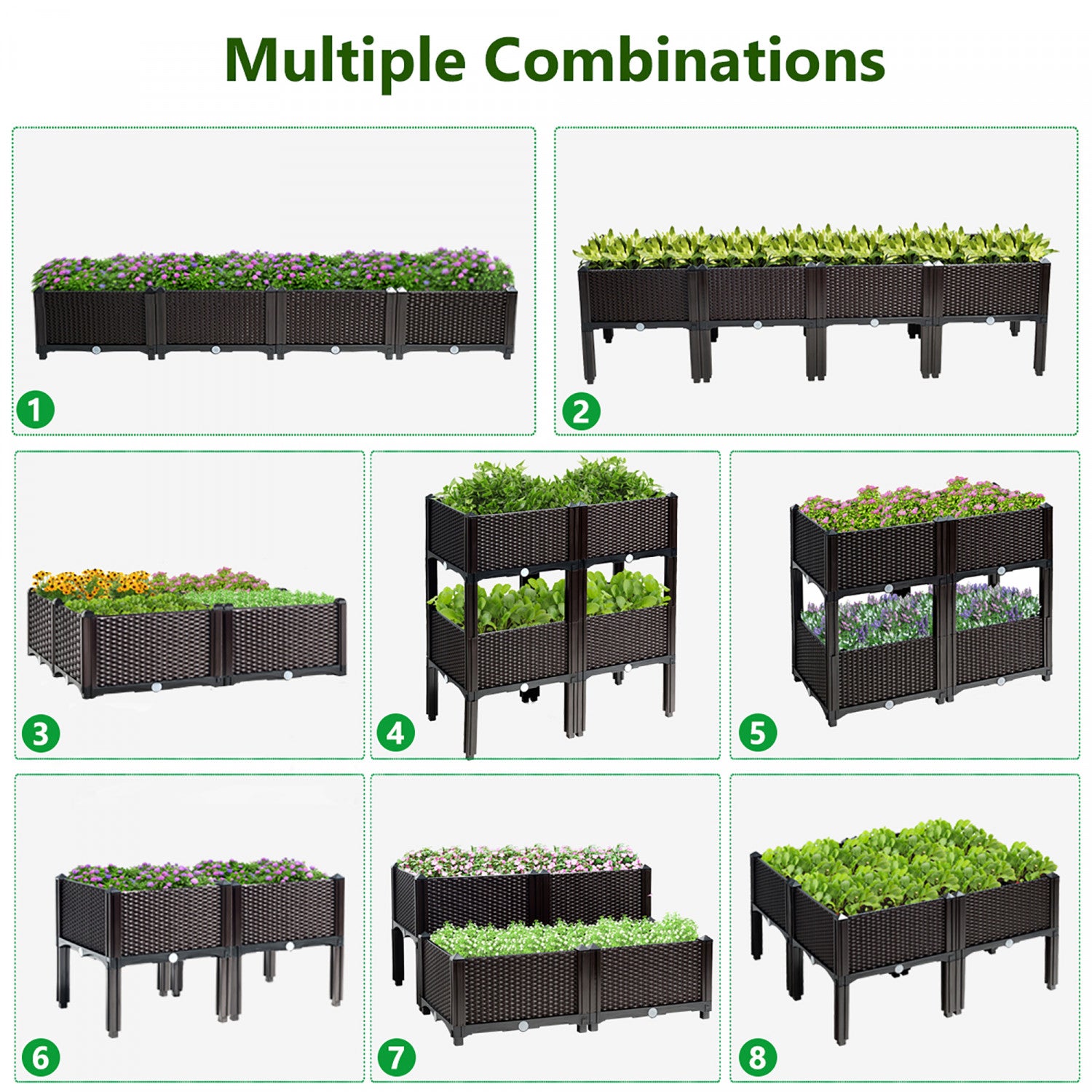 Multiple Combinations

1

2

3

4

5

6

7

8