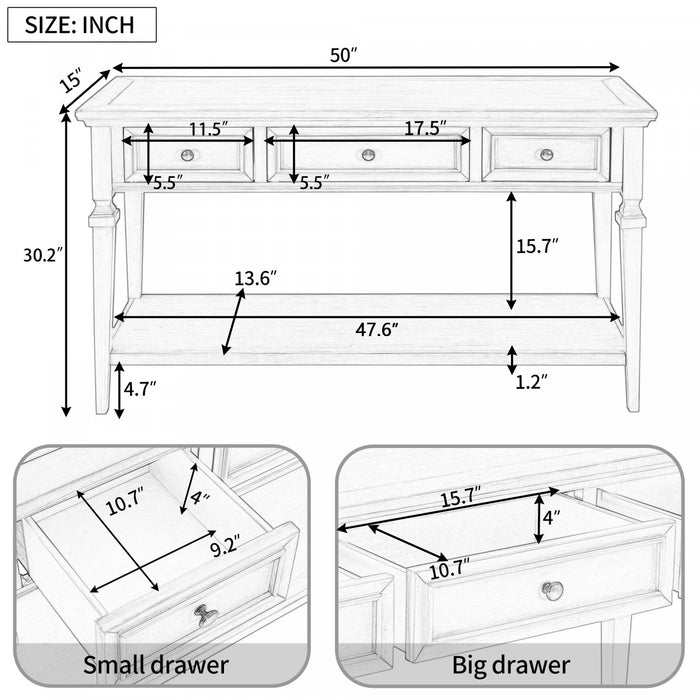 SIZE: INCH

50″
15″
11.5″
17.5″
5.5″
5.5″
30.2″
15.7″
13.6″
47.6″
4.7″
1.2″

10.7″
4″
9.2″
Small drawer

15.7″
4″
10.7″
Big drawer