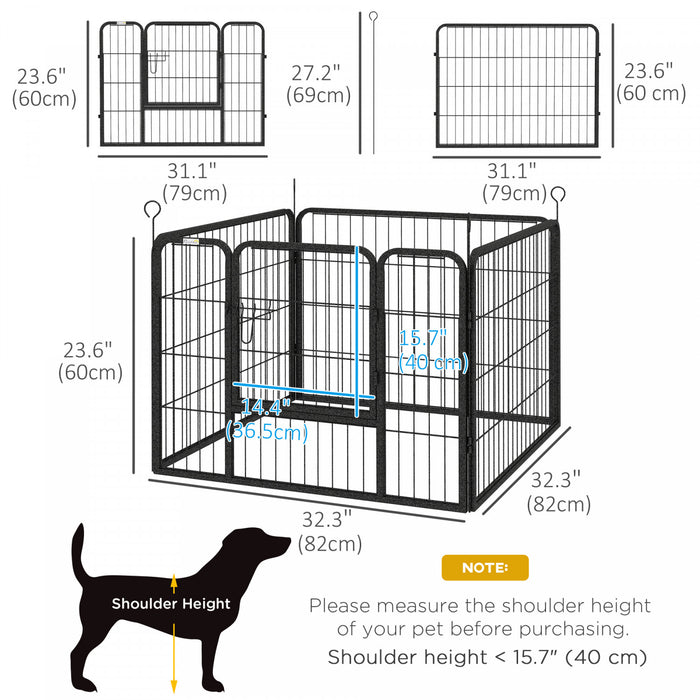 23.6"
(60cm)

31.1"
(79cm)

27.2"
(69cm)

23.6"
(60 cm)

31.1"
(79cm)

23.6"
(60cm)

15.7"
(40 cm)

14.4"
(36.5cm)

32.3"
(82cm)

32.3"
(82cm)

Shoulder Height

NOTE:

Please measure the shoulder height of your pet before purchasing.

Shoulder height < 15.7" (40 cm)