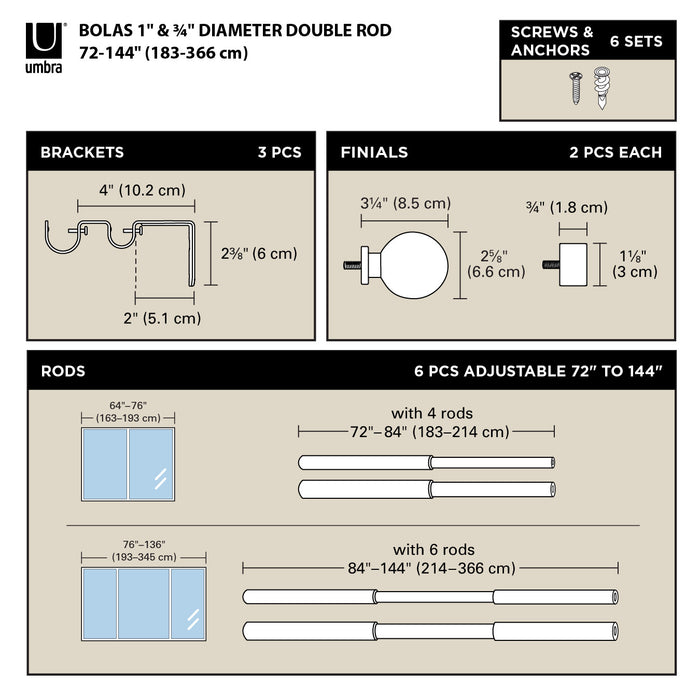 umbra

BOLAS 1" & ¾" DIAMETER DOUBLE ROD
72-144" (183-366 cm)

SCREWS & ANCHORS 6 SETS

BRACKETS 3 PCS

4" (10.2 cm)

2⅜" (6 cm)

2" (5.1 cm)

FINIALS 2 PCS EACH

3¼" (8.5 cm)

2⅝" (6.6 cm)

¾" (1.8 cm)

1⅛" (3 cm)

RODS 6 PCS ADJUSTABLE 72" TO 144"

64"–76" (163–193 cm)

with 4 rods
72"–84" (183–214 cm)

76"–136" (193–345 cm)

with 6 rods
84"–144" (214–366 cm)