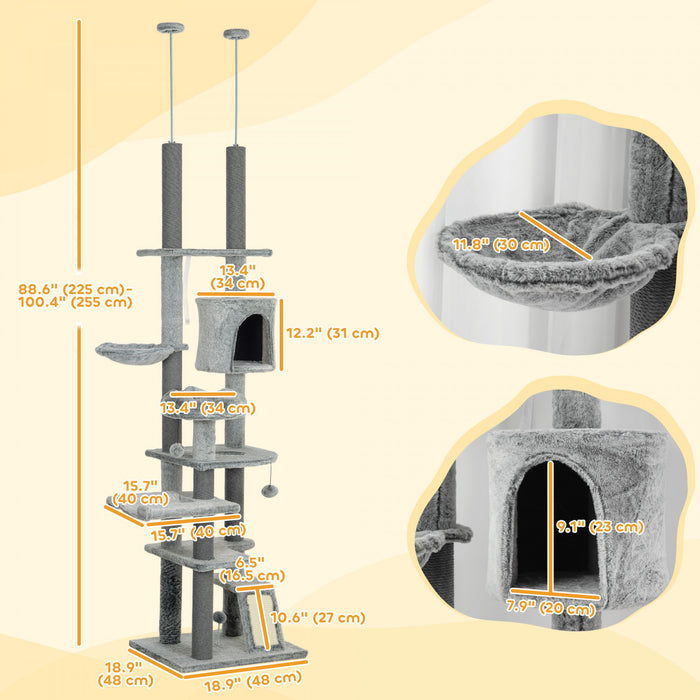 88.6" (225 cm)-
100.4" (255 cm)

13.4"
(34 cm)

12.2" (31 cm)

13.4" (34 cm)

15.7"
(40 cm)

15.7" (40 cm)

6.5"
(16.5 cm)

10.6" (27 cm)

18.9"
(48 cm)

18.9" (48 cm)

11.8" (30 cm)

9.1" (23 cm)

7.9" (20 cm)