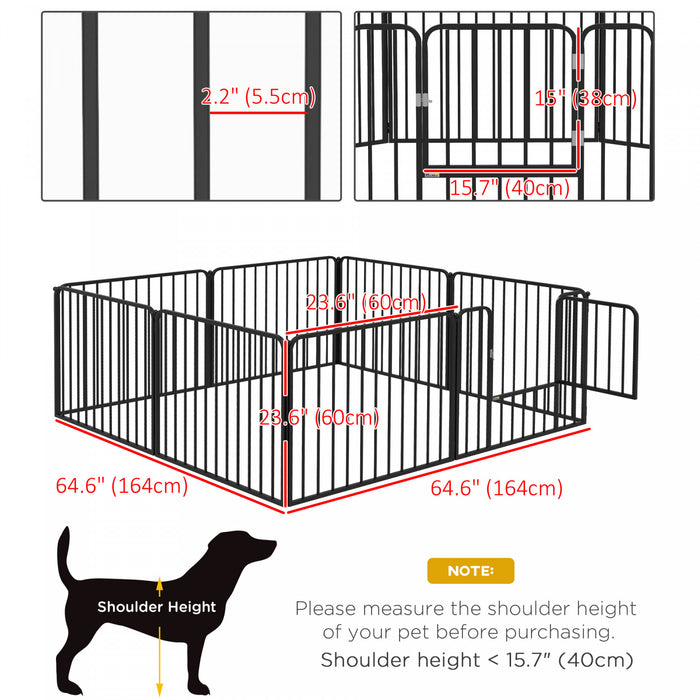 2.2" (5.5cm)

15" (38cm)

15.7" (40cm)

23.6" (60cm)

23.6" (60cm)

64.6" (164cm)

64.6" (164cm)

Shoulder Height

NOTE:

Please measure the shoulder height of your pet before purchasing.

Shoulder height < 15.7" (40cm)