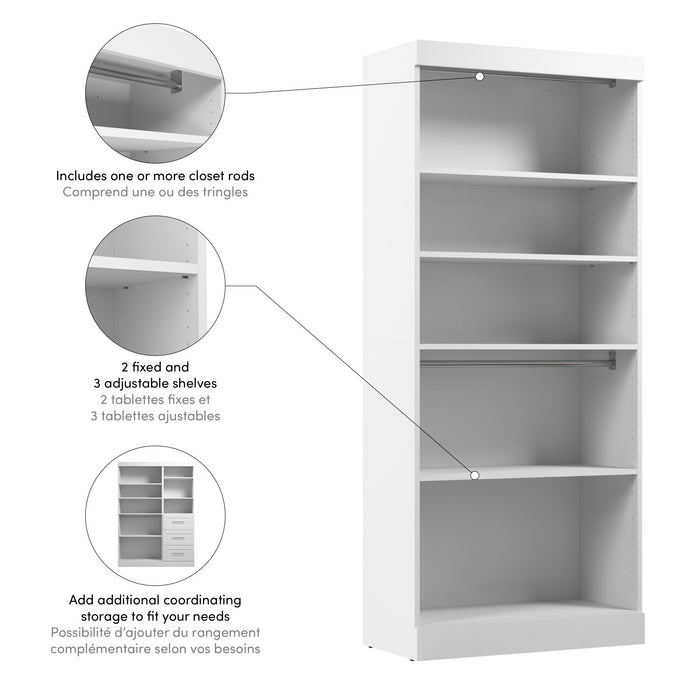 Includes one or more closet rods
Comprend une ou des tringles

2 fixed and
3 adjustable shelves
2 tablettes fixes et
3 tablettes ajustables

Add additional coordinating
storage to fit your needs
Possibilité d'ajouter du rangement
complémentaire selon vos besoins