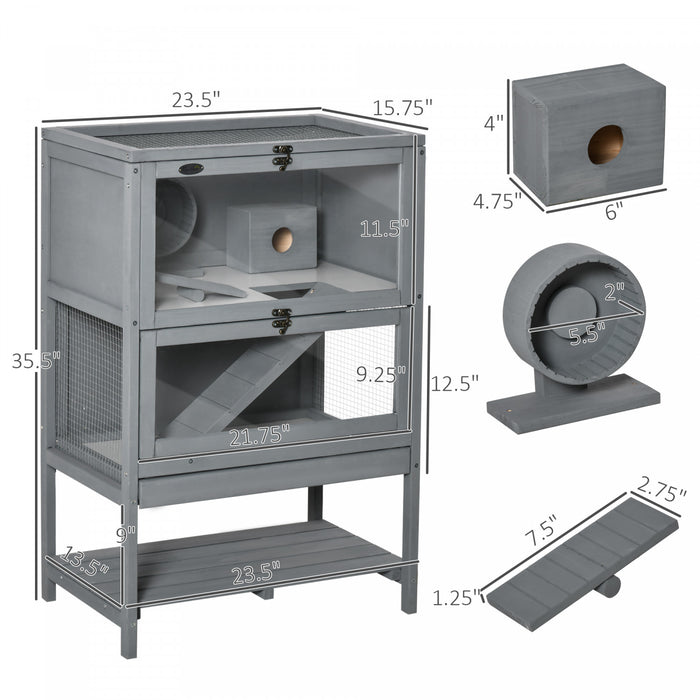 23.5"
15.75"
11.5"
35.5"
9.25"
12.5"
21.75"
9"
13.5"
23.5"
4"
4.75"
6"
2"
5.5"
2.75"
7.5"
1.25"