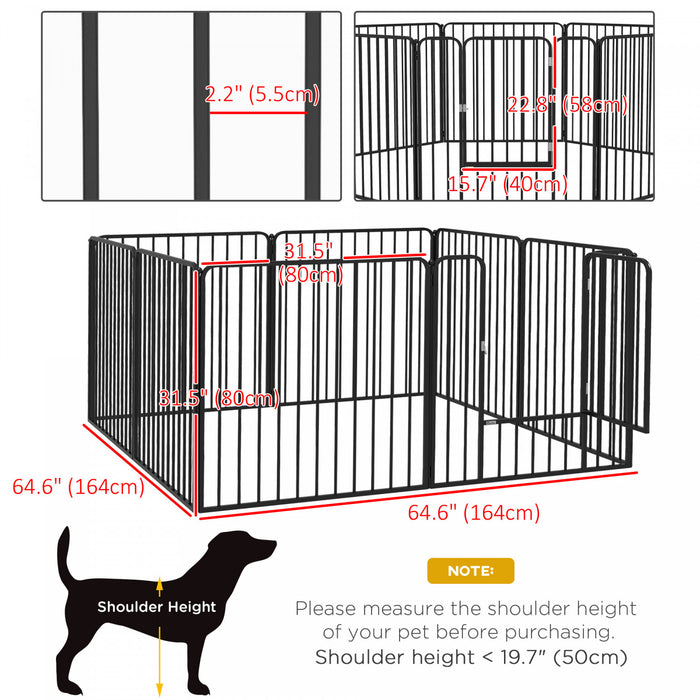 2.2" (5.5cm)

22.8" (58cm)

15.7" (40cm)

31.5" (80cm)

31.5" (80cm)

64.6" (164cm)

64.6" (164cm)

Shoulder Height

NOTE:

Please measure the shoulder height of your pet before purchasing.

Shoulder height < 19.7" (50cm)