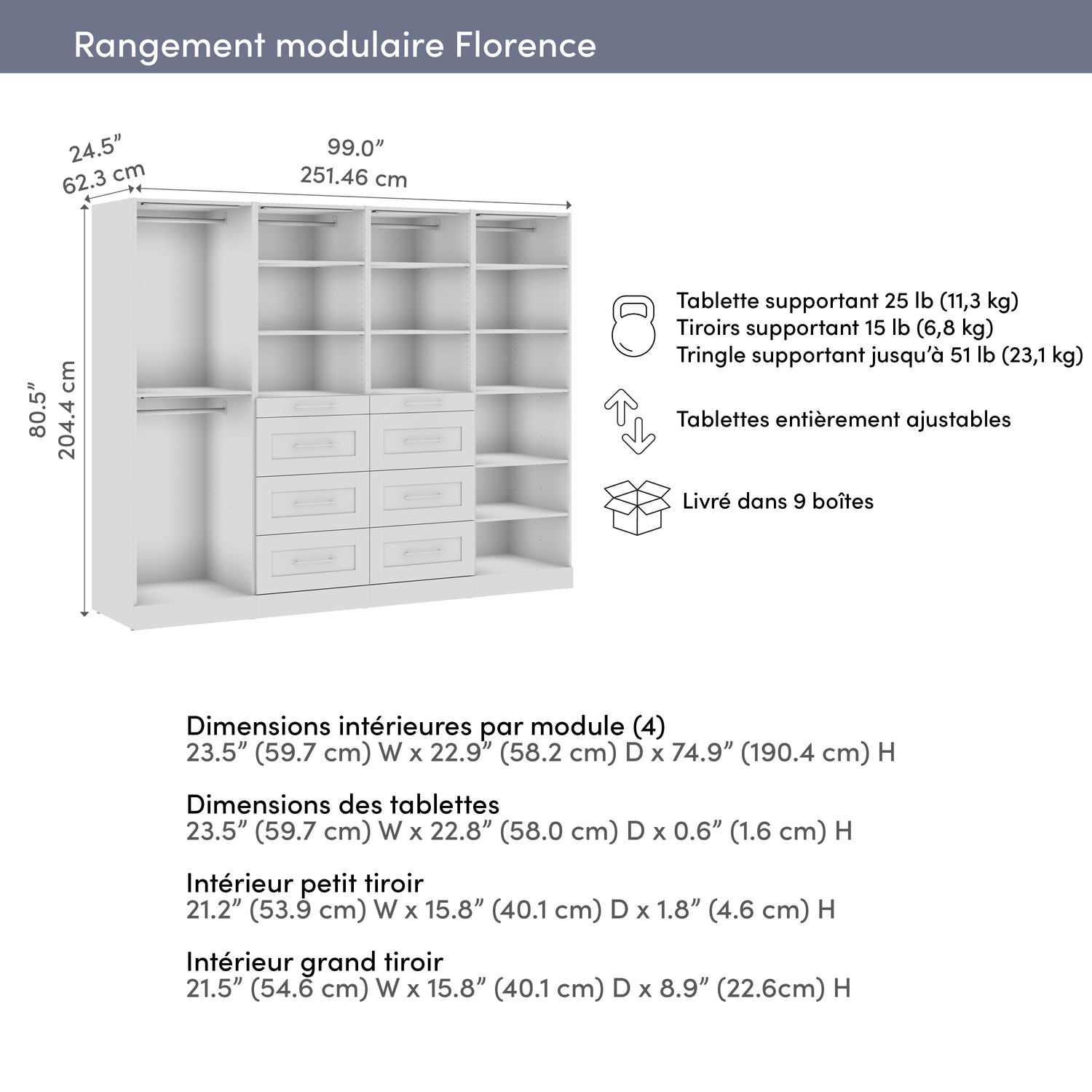 Rangement modulaire Florence

24.5”
62.3 cm

99.0”
251.46 cm

80.5”
204.4 cm

Tablette supportant 25 lb (11,3 kg)
Tiroirs supportant 15 lb (6,8 kg)
Tringle supportant jusqu’à 51 lb (23,1 kg)

Tablettes entièrement ajustables

Livré dans 9 boîtes

Dimensions intérieures par module (4)
23.5” (59.7 cm) W x 22.9” (58.2 cm) D x 74.9” (190.4 cm) H

Dimensions des tablettes
23.5” (59.7 cm) W x 22.8” (58.0 cm) D x 0.6” (1.6 cm) H

Intérieur petit tiroir
21.2” (53.9 cm) W x 15.8” (40.1 cm) D x 1.8” (4.6 cm) H

Intérieur grand tiroir
21.5” (54.6 cm) W x 15.8” (40.1 cm) D x 8.9” (22.6cm) H